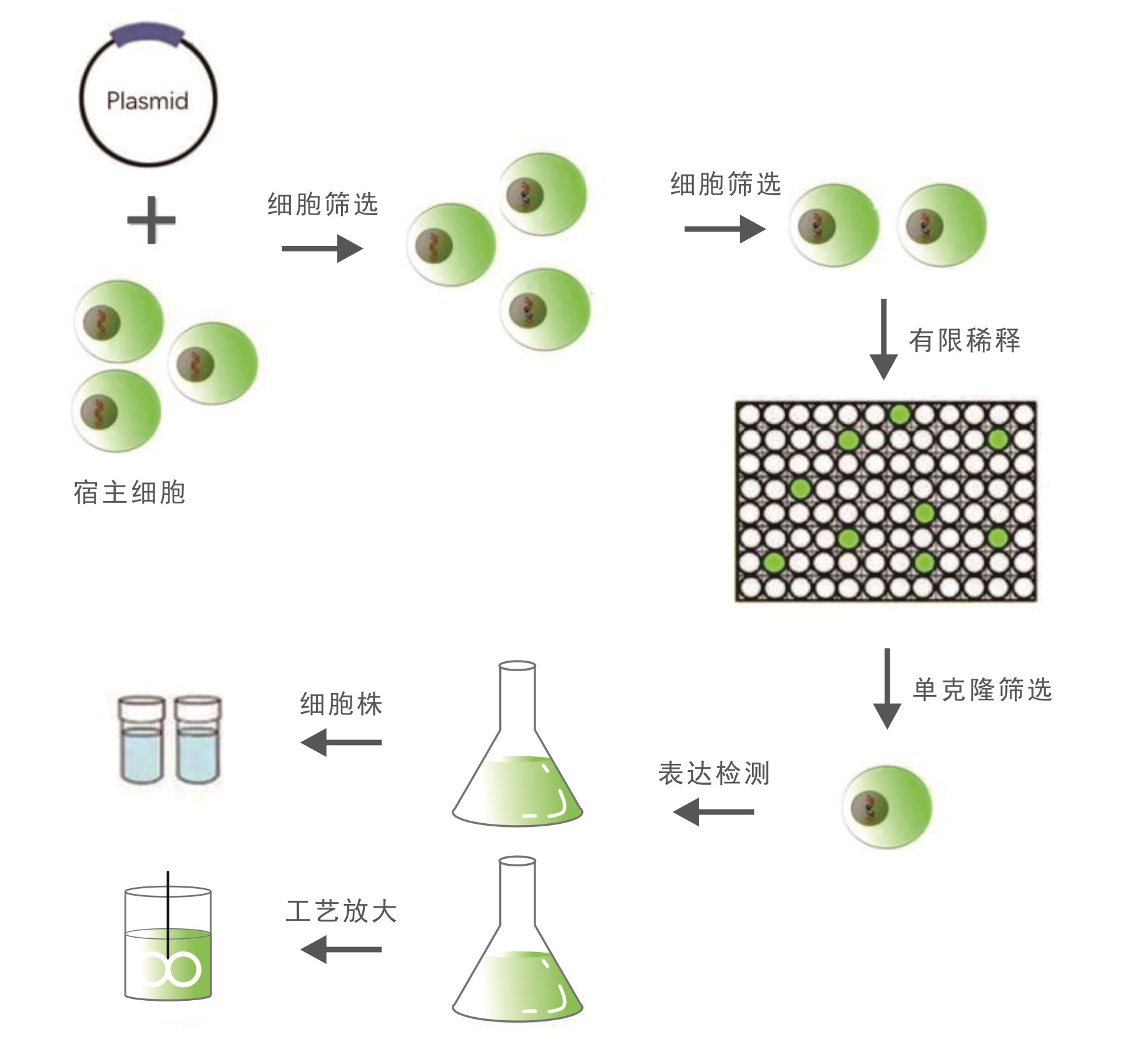 Plasmid

+

宿主细胞

细胞筛选

细胞筛选

有限稀释

单克隆筛选

表达检测

细胞株

工艺放大